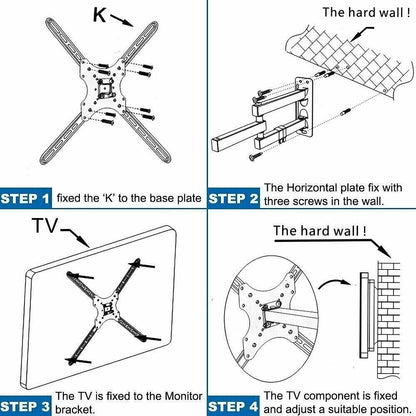 K

STEP 1 fixed the 'K' to the base plate

The hard wall !

STEP 2 The Horizontal plate fix with three screws in the wall.

TV

STEP 3 The TV is fixed to the Monitor bracket.

The hard wall !

STEP 4 The TV component is fixed and adjust a suitable position.